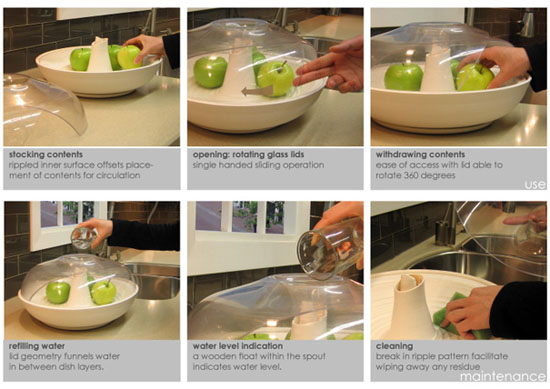 stocking contents
rippled inner surface offsets placement of contents for circulation

opening: rotating glass lids
single handed sliding operation

withdrawing contents
ease of access with lid able to rotate 360 degrees

use

refilling water
lid geometry funnels water in between dish layers.

water level indication
a wooden float within the spout indicates water level.

cleaning
break in ripple pattern facilitate wiping away any residue

maintenance